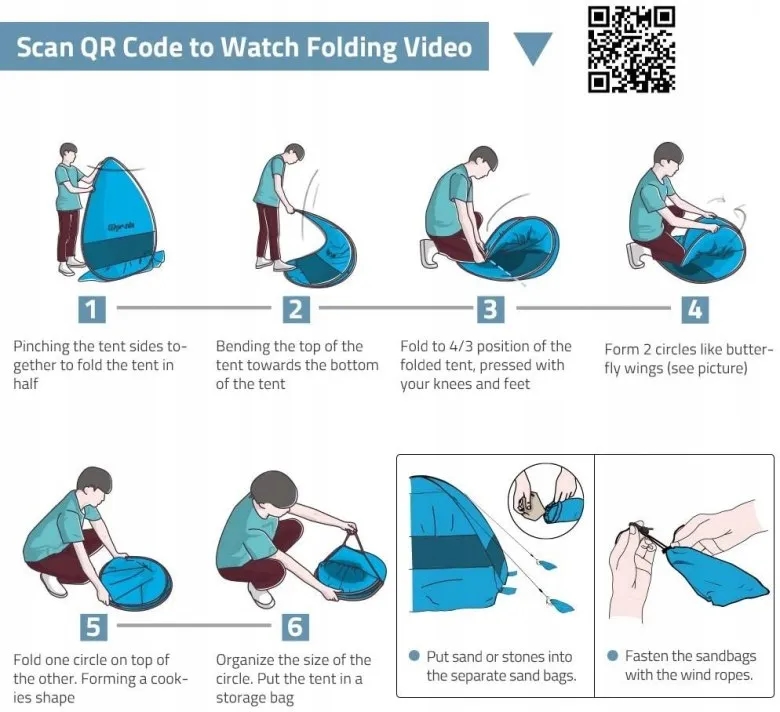 Scan QR Code to Watch Folding Video

1

Pinching the tent sides together to fold the tent in half

2

Bending the top of the tent towards the bottom of the tent

3

Fold to 4/3 position of the folded tent, pressed with your knees and feet

4

Form 2 circles like butterfly wings (see picture)

5

Fold one circle on top of the other. Forming a cookies shape

6

Organize the size of the circle. Put the tent in a storage bag

Put sand or stones into the separate sand bags.

Fasten the sandbags with the wind ropes.